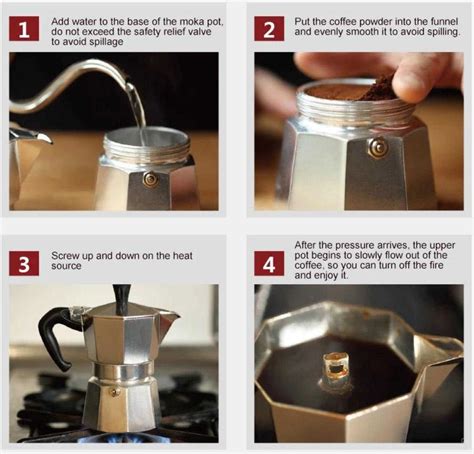 1 Add water to the base of the moka pot, do not exceed the safety relief valve to avoid spillage

2 Put the coffee powder into the funnel and evenly smooth it to avoid spilling.

3 Screw up and down on the heat source

4 After the pressure arrives, the upper pot begins to slowly flow out of the coffee, so you can turn off the fire and enjoy it.